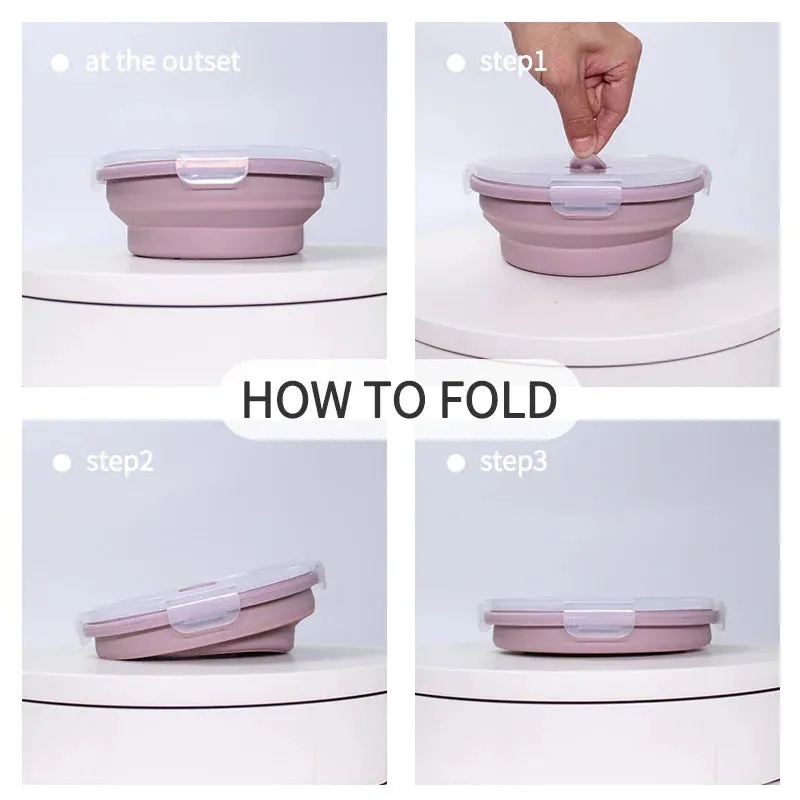 at the outset

step1

HOW TO FOLD

step2

step3