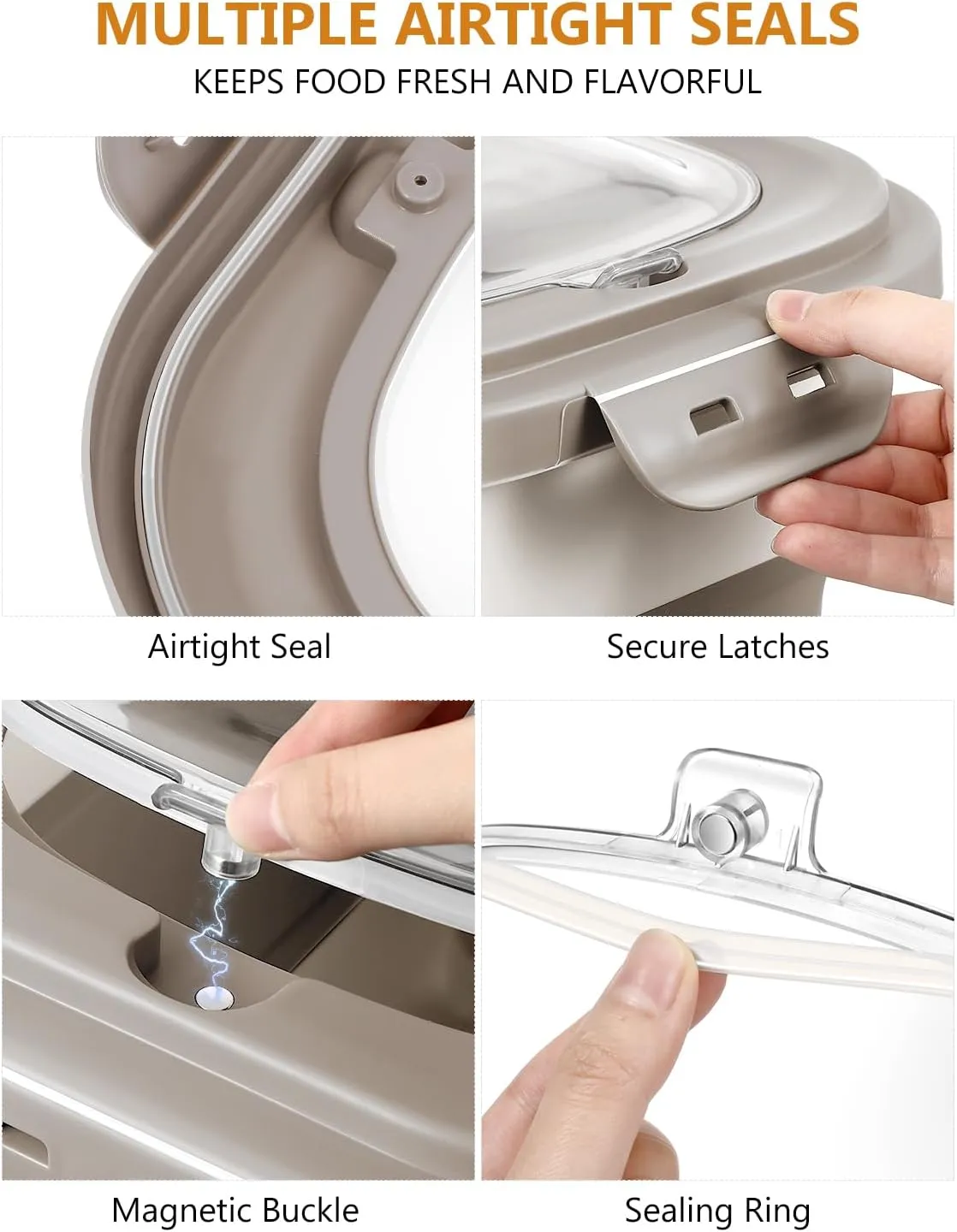 MULTIPLE AIRTIGHT SEALS
KEEPS FOOD FRESH AND FLAVORFUL

Airtight Seal

Secure Latches

Magnetic Buckle

Sealing Ring