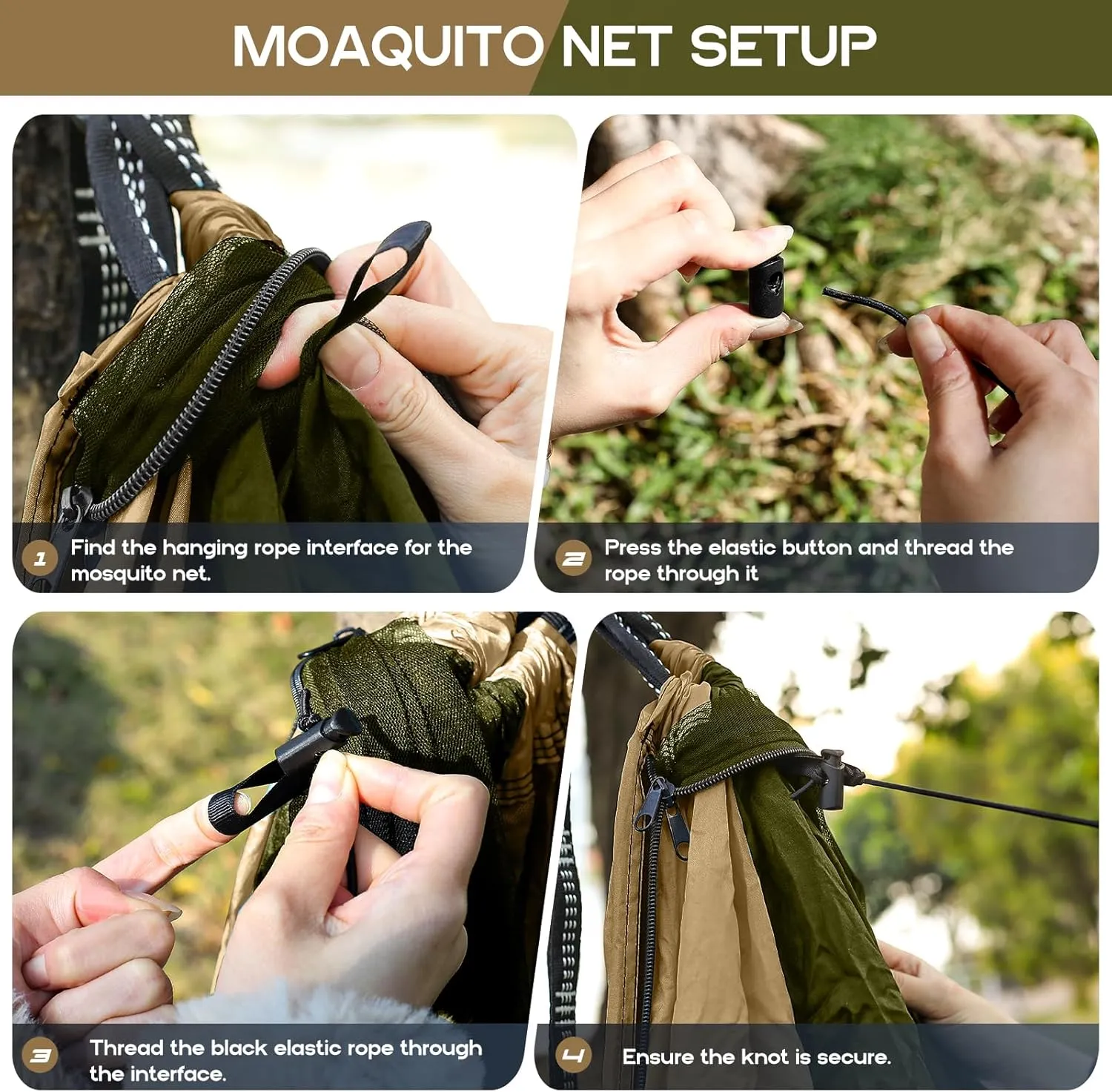 MOAQUITO NET SETUP

1 Find the hanging rope interface for the mosquito net.

2 Press the elastic button and thread the rope through it

3 Thread the black elastic rope through the interface.

4 Ensure the knot is secure.