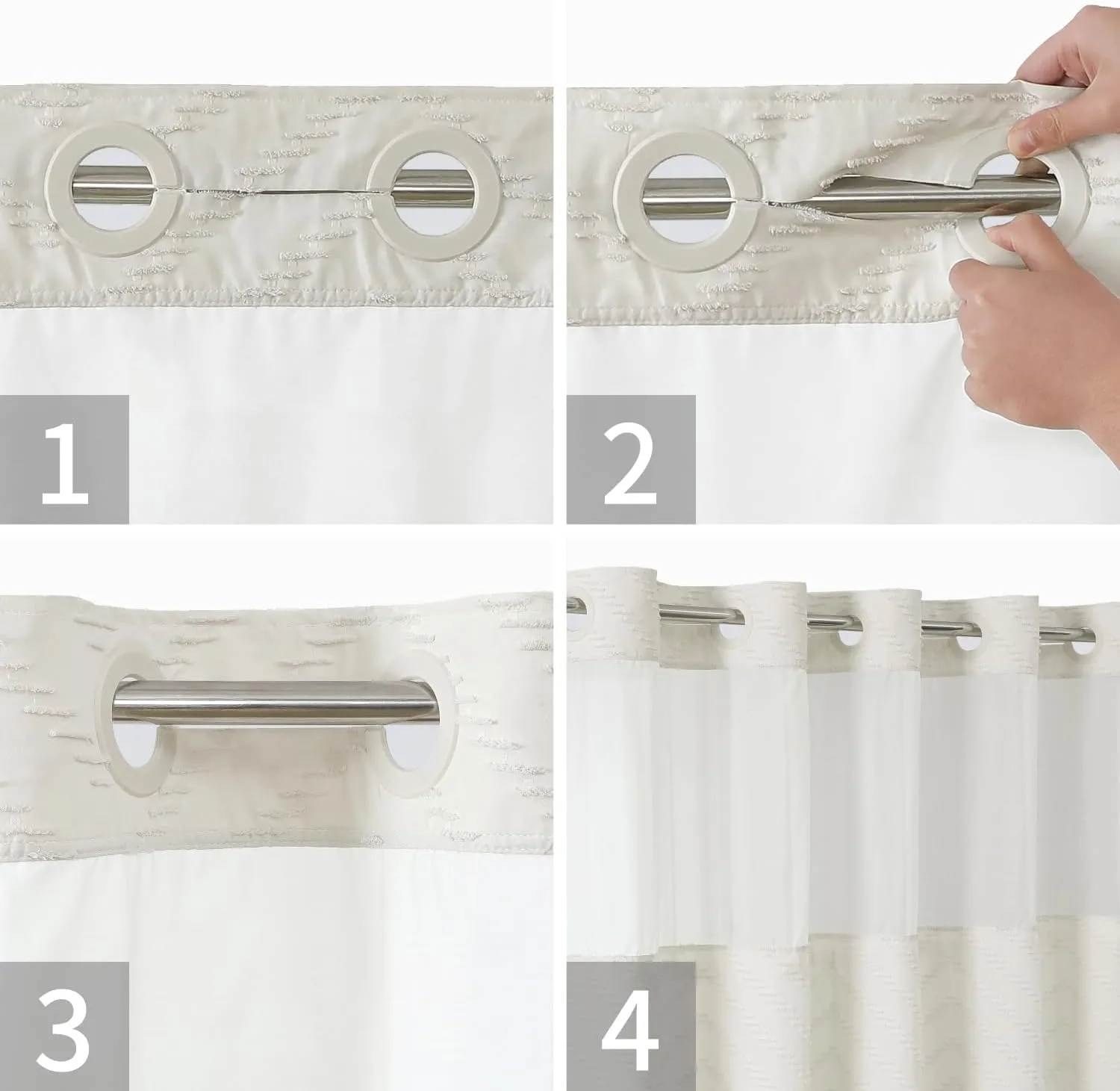 1

2

3

4