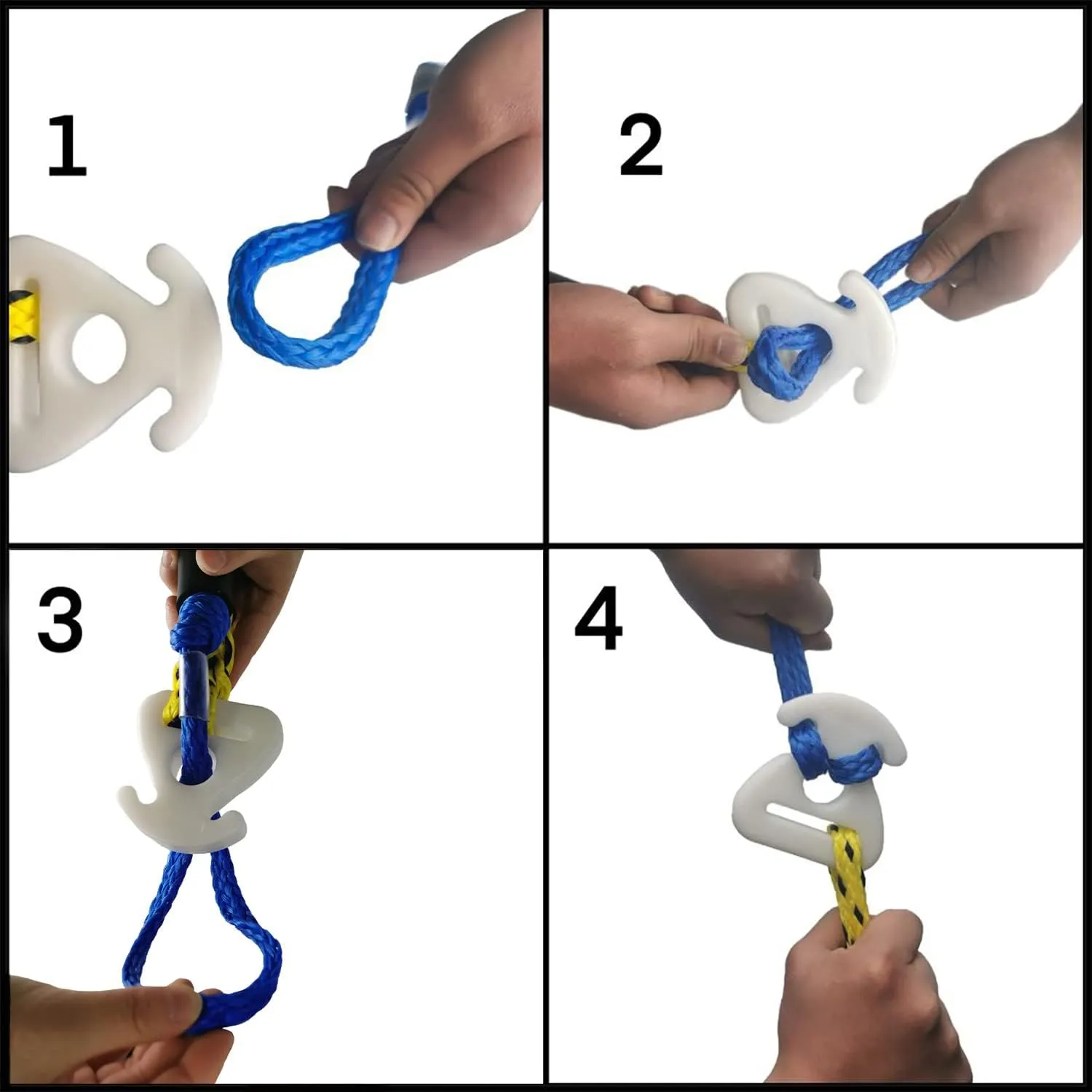 1

2

3

4