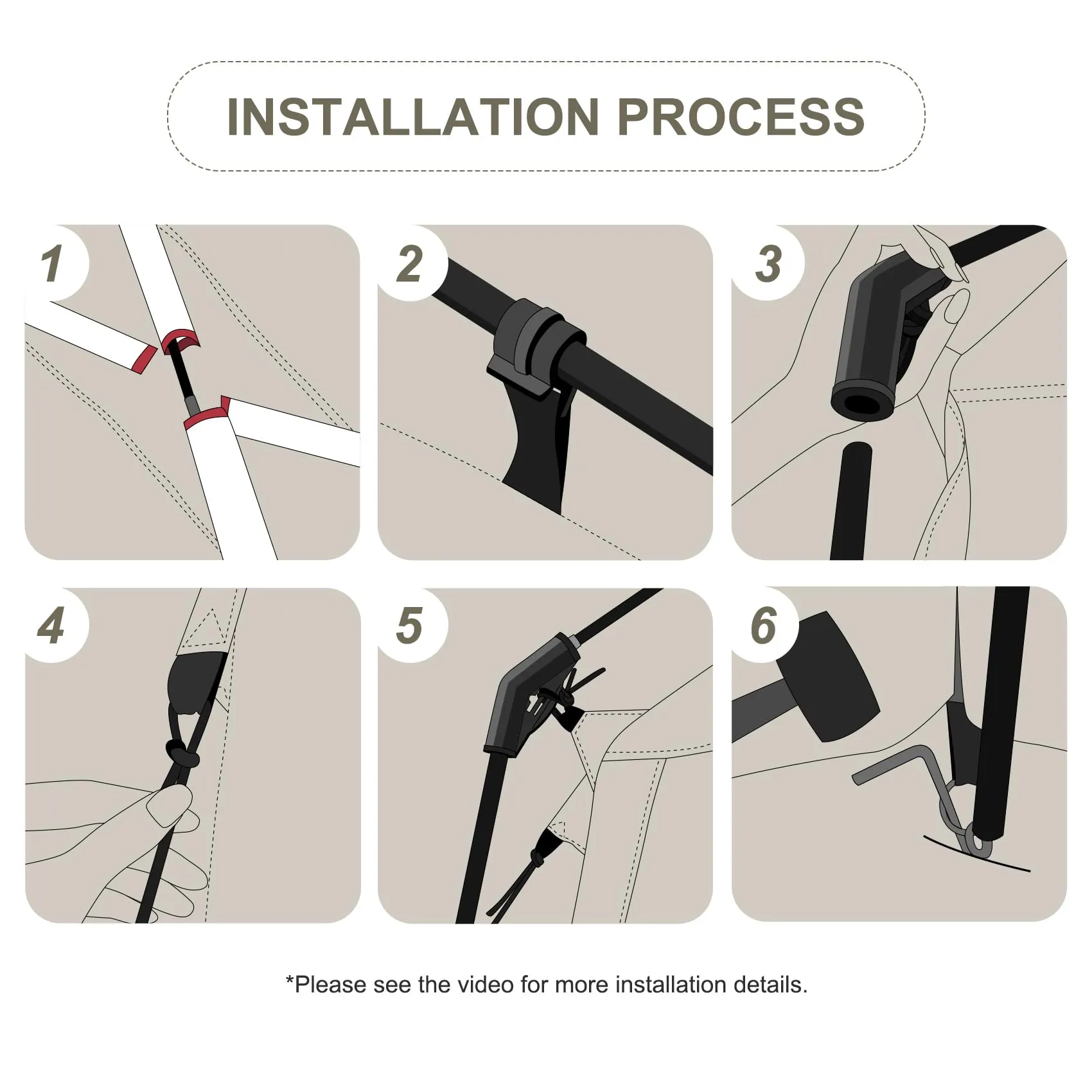 INSTALLATION PROCESS

1

2

3

4

5

6

*Please see the video for more installation details.