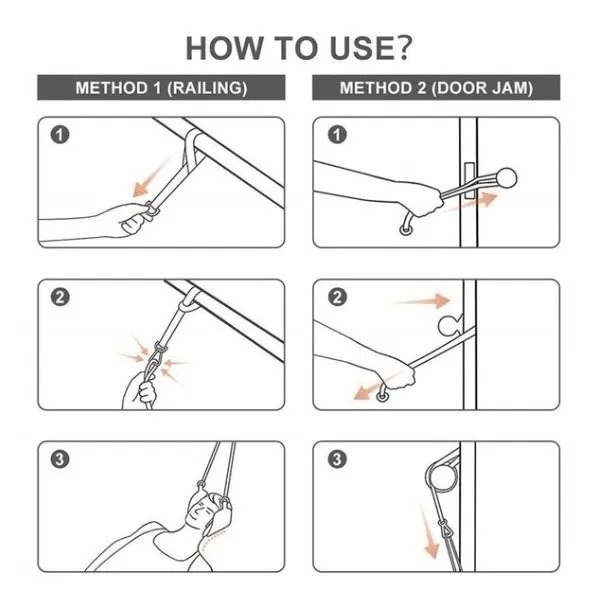 HOW TO USE?

METHOD 1 (RAILING)

1

2

3

METHOD 2 (DOOR JAM)

1

2

3