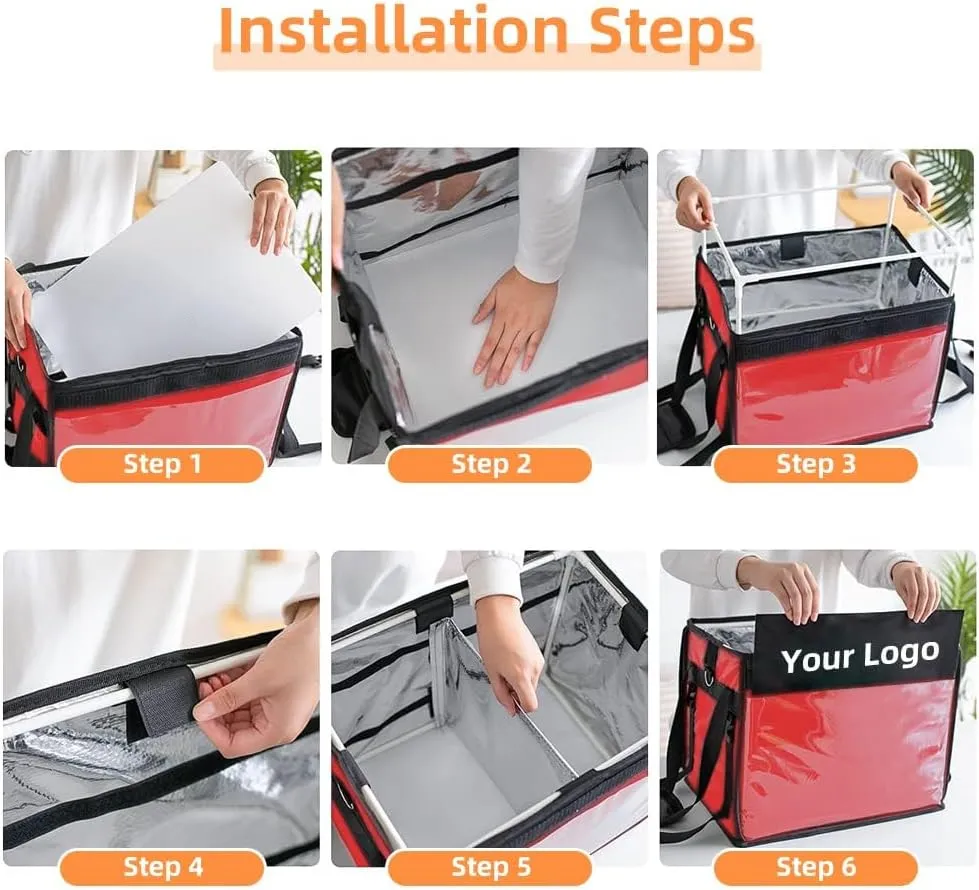 Installation Steps

Step 1

Step 2

Step 3

Step 4

Step 5

Your Logo

Step 6